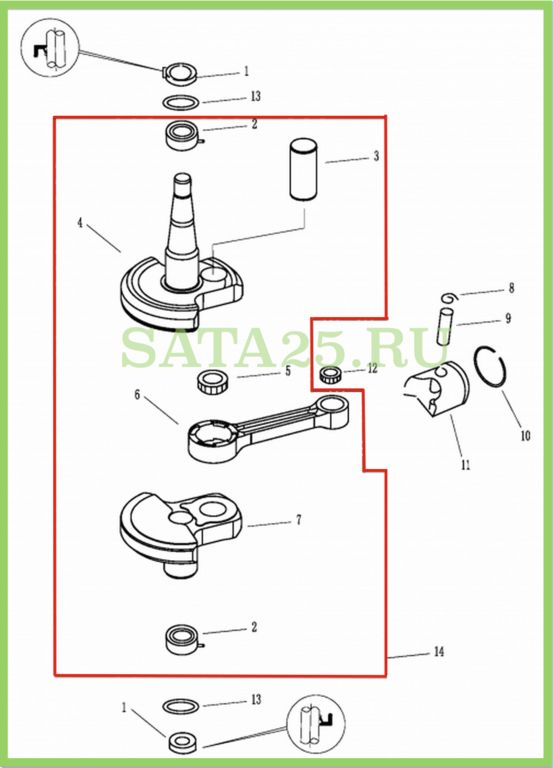 1
13
2
3
4
8
9
SATA25.RU
5
12
6
10
11
7
2
14
13
1